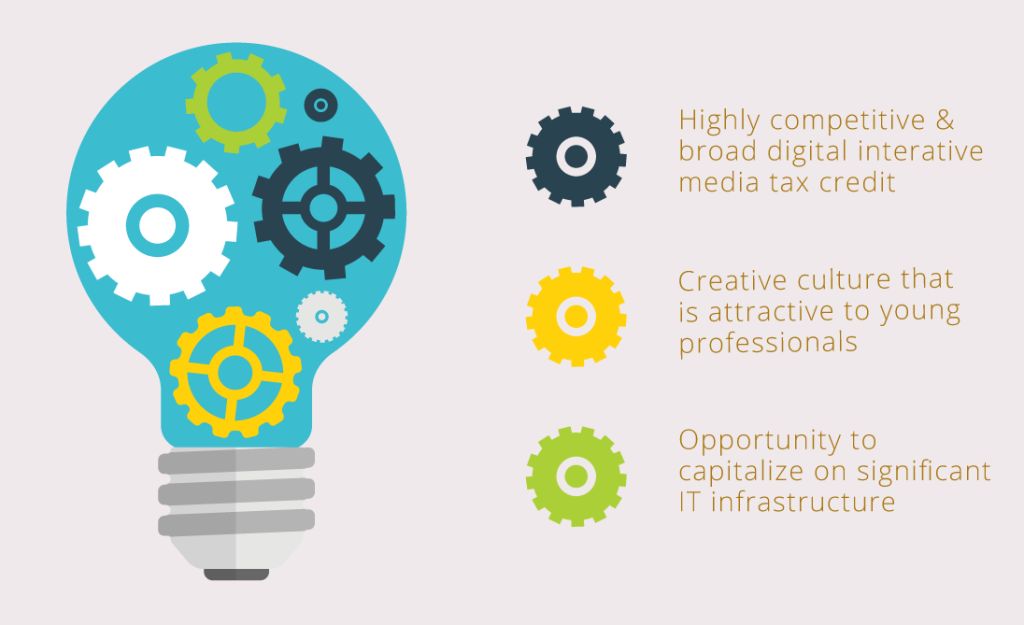 Highly competitive & broad digital interative media tax credit

Creative culture that is attractive to young professionals

Opportunity to capitalize on significant IT infrastructure